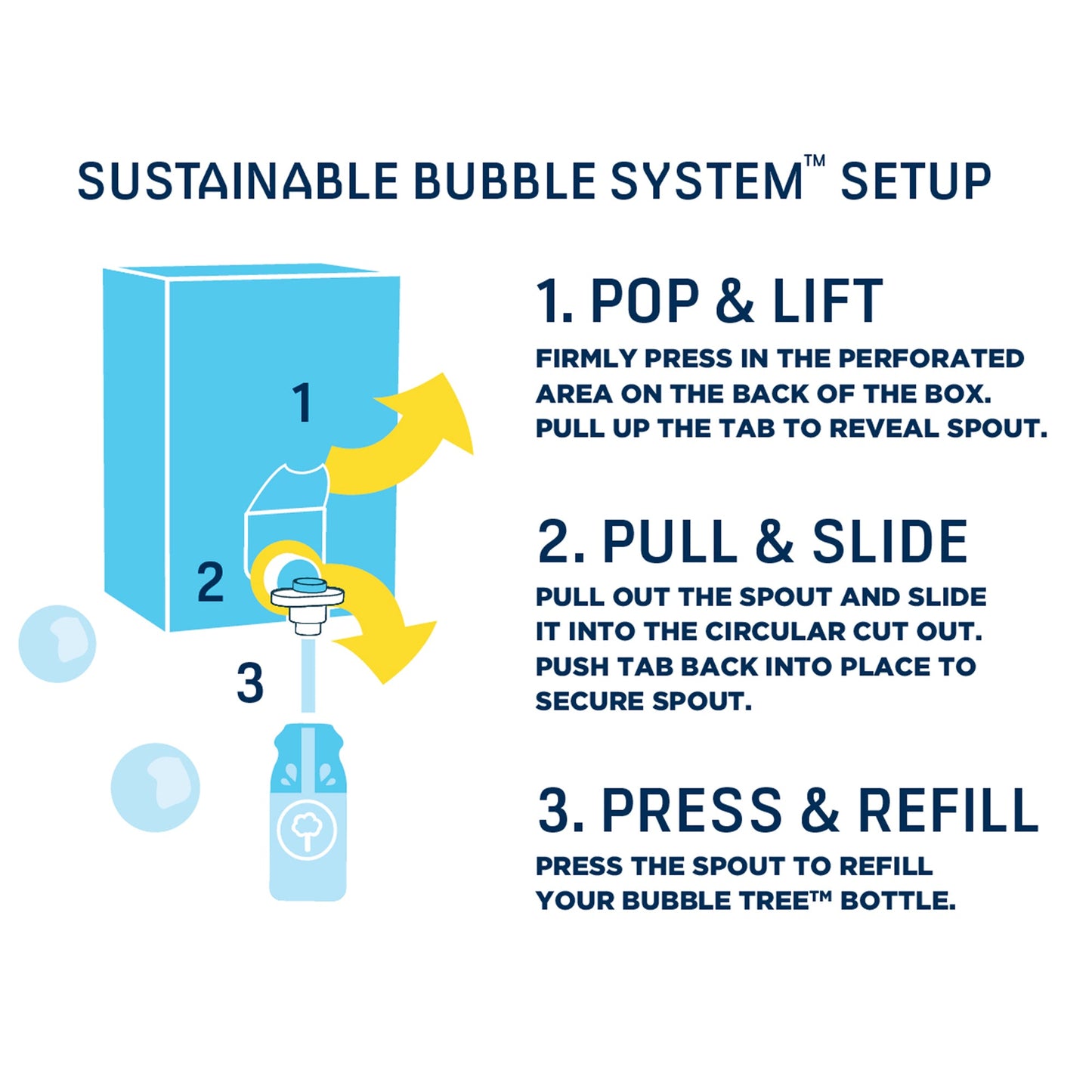 SUSTAINABLE BUBBLE SYSTEM™ SETUP

1

2

3

1. POP & LIFT

FIRMLY PRESS IN THE PERFORATED AREA ON THE BACK OF THE BOX. PULL UP THE TAB TO REVEAL SPOUT.

2. PULL & SLIDE

PULL OUT THE SPOUT AND SLIDE IT INTO THE CIRCULAR CUT OUT. PUSH TAB BACK INTO PLACE TO SECURE SPOUT.

3. PRESS & REFILL

PRESS THE SPOUT TO REFILL YOUR BUBBLE TREE™ BOTTLE.